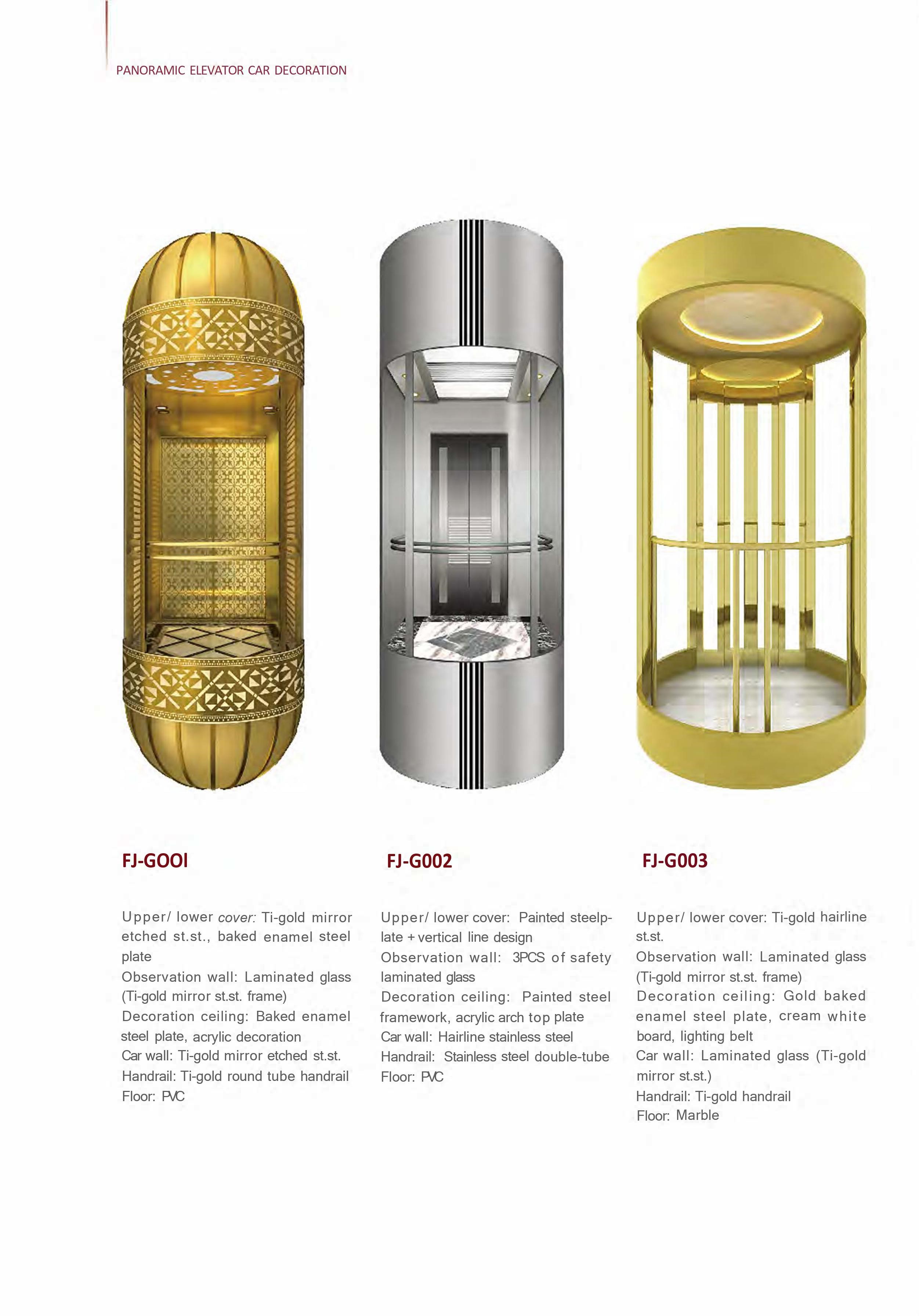 PANORAMIC ELEVATOR CAR DECORATION

FJ-GOOl

Upper/ lower cover: Ti-gold mirror etched st.st., baked enamel steel plate
Observation wall: Laminated glass (Ti-gold mirror st.st. frame)
Decoration ceiling: Baked enamel steel plate, acrylic decoration
Car wall: Ti-gold mirror etched st.st.
Handrail: Ti-gold round tube handrail
Floor: PVC

FJ-G002

Upper/ lower cover: Painted steelplate + vertical line design
Observation wall: 3PCS of safety laminated glass
Decoration ceiling: Painted steel framework, acrylic arch top plate
Car wall: Hairline stainless steel
Handrail: Stainless steel double-tube
Floor: PVC

FJ-G003

Upper/ lower cover: Ti-gold hairline st.st.
Observation wall: Laminated glass (Ti-gold mirror st.st. frame)
Decoration ceiling: Gold baked enamel steel plate, cream white board, lighting belt
Car wall: Laminated glass (Ti-gold mirror st.st.)
Handrail: Ti-gold handrail
Floor: Marble